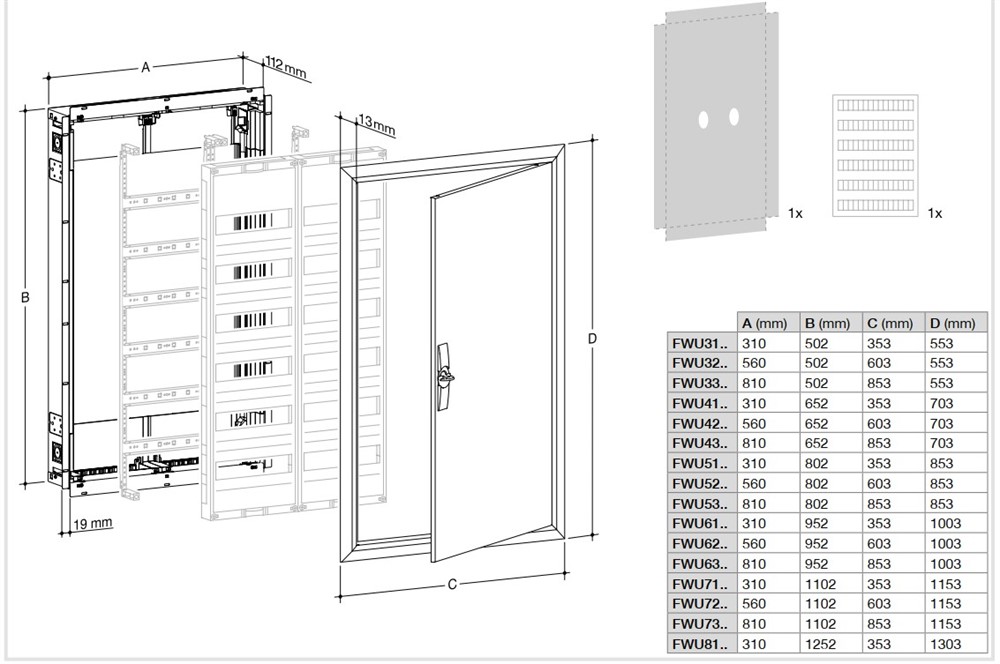 A

112 mm

13 mm

B

D

19 mm

C

1x

1x

| | A (mm) | B (mm) | C (mm) | D (mm) |
|---|---|---|---|---|
| FWU31.. | 310 | 502 | 353 | 553 |
| FWU32.. | 560 | 502 | 603 | 553 |
| FWU33.. | 810 | 502 | 853 | 553 |
| FWU41.. | 310 | 652 | 353 | 703 |
| FWU42.. | 560 | 652 | 603 | 703 |
| FWU43.. | 810 | 652 | 853 | 703 |
| FWU51.. | 310 | 802 | 353 | 853 |
| FWU52.. | 560 | 802 | 603 | 853 |
| FWU53.. | 810 | 802 | 853 | 853 |
| FWU61.. | 310 | 952 | 353 | 1003 |
| FWU62.. | 560 | 952 | 603 | 1003 |
| FWU63.. | 810 | 952 | 853 | 1003 |
| FWU71.. | 310 | 1102 | 353 | 1153 |
| FWU72.. | 560 | 1102 | 603 | 1153 |
| FWU73.. | 810 | 1102 | 853 | 1153 |
| FWU81.. | 310 | 1252 | 353 | 1303 |